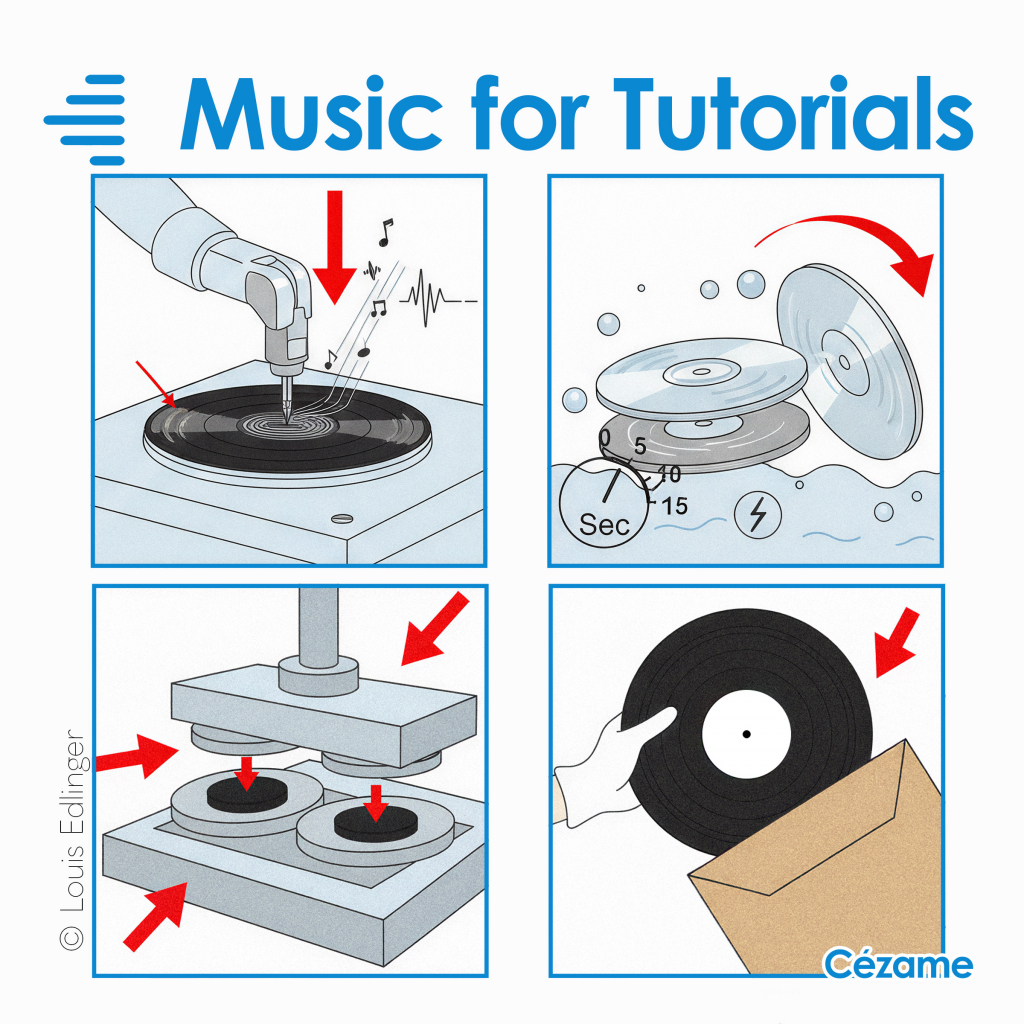 Music for Tutorials

0
5
10
15
Sec

© Louis Edlinger

Cézame